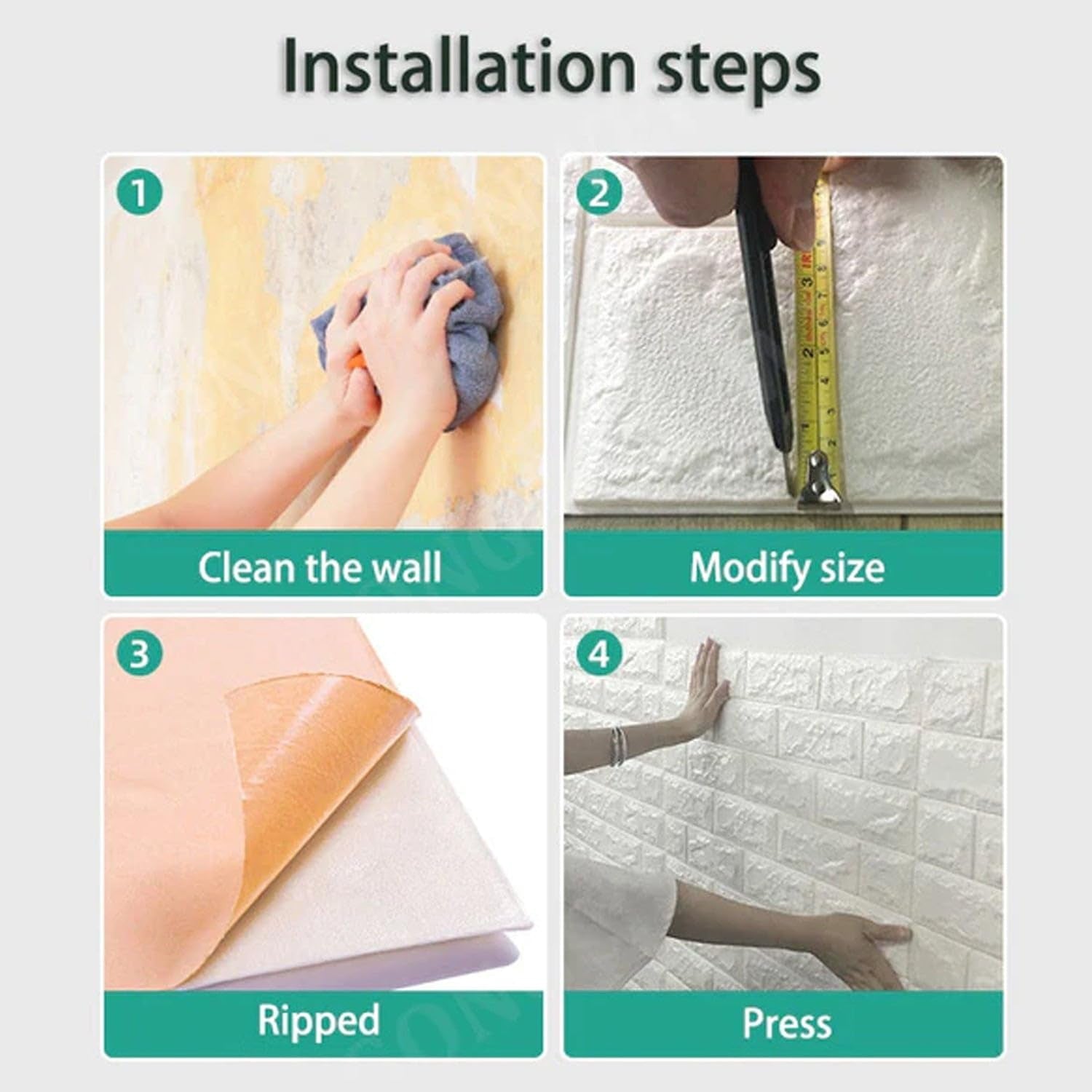 Installation steps

1
Clean the wall

2
Modify size

3
Ripped

4
Press